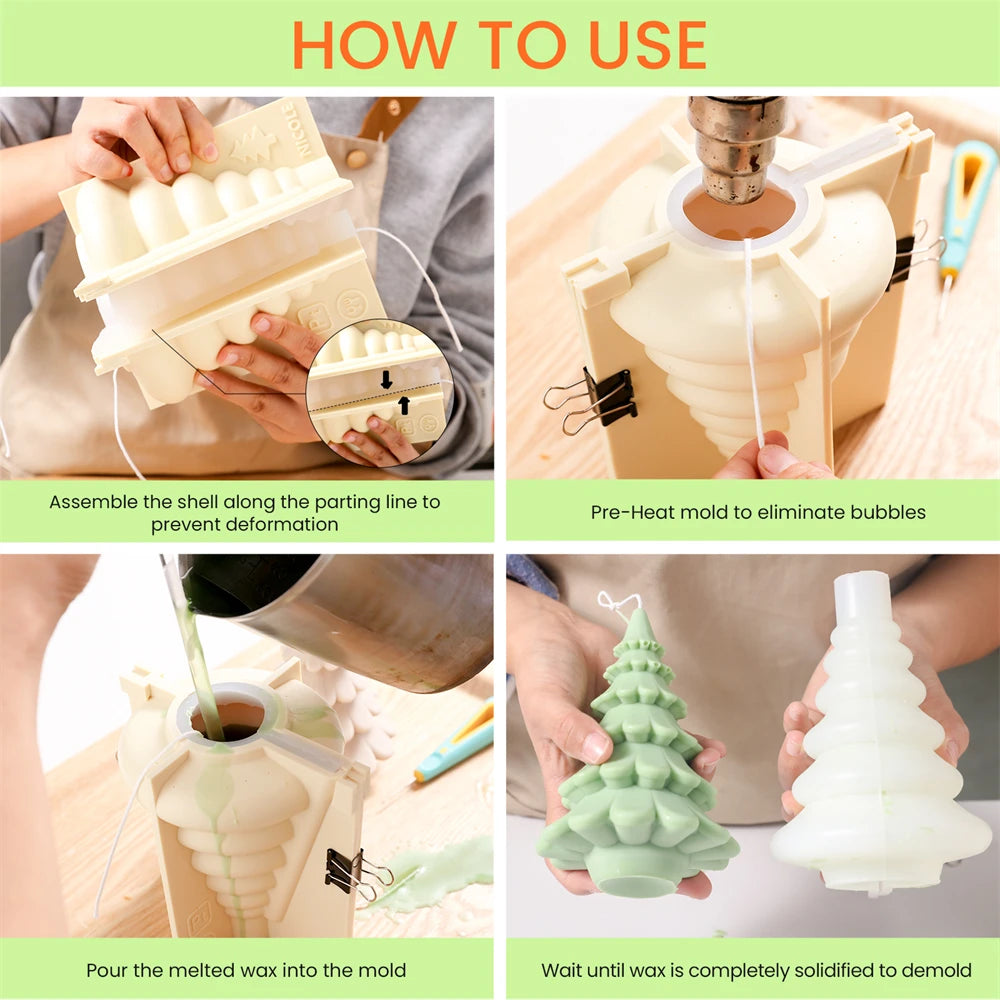 HOW TO USE

NICOLE

Assemble the shell along the parting line to prevent deformation

Pre-Heat mold to eliminate bubbles

Pour the melted wax into the mold

Wait until wax is completely solidified to demold