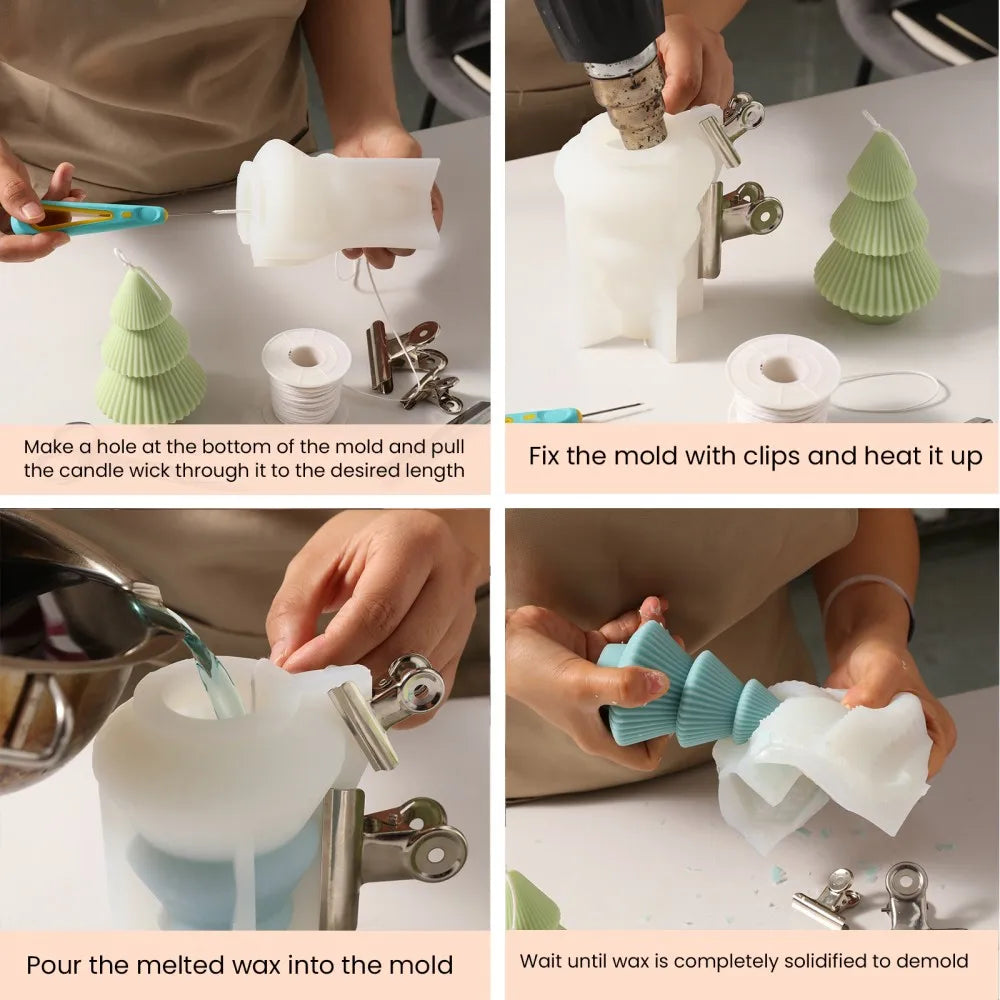 Make a hole at the bottom of the mold and pull the candle wick through it to the desired length

Fix the mold with clips and heat it up

Pour the melted wax into the mold

Wait until wax is completely solidified to demold